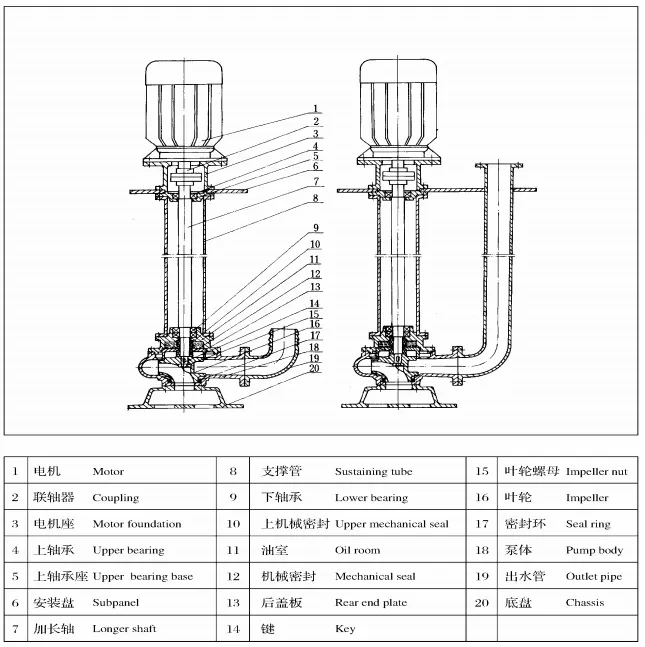 1
2
3
4
5
6
7
8
9
10
11
12
13
14
15
16
17
18
19
20

| 1 | 电机 Motor | 8 | 支撑管 Sustaining tube | 15 | 叶轮螺母 Impeller nut |
|---|---|---|---|---|---|
| 2 | 联轴器 Coupling | 9 | 下轴承 Lower bearing | 16 | 叶轮 Impeller |
| 3 | 电机座 Motor foundation | 10 | 上机械密封 Upper mechanical seal | 17 | 密封环 Seal ring |
| 4 | 上轴承 Upper bearing | 11 | 油室 Oil room | 18 | 泵体 Pump body |
| 5 | 上轴承座 Upper bearing base | 12 | 机械密封 Mechanical seal | 19 | 出水管 Outlet pipe |
| 6 | 安装盘 Subpanel | 13 | 后盖板 Rear end plate | 20 | 底盘 Chassis |
| 7 | 加长轴 Longer shaft | 14 | 键 Key | | |