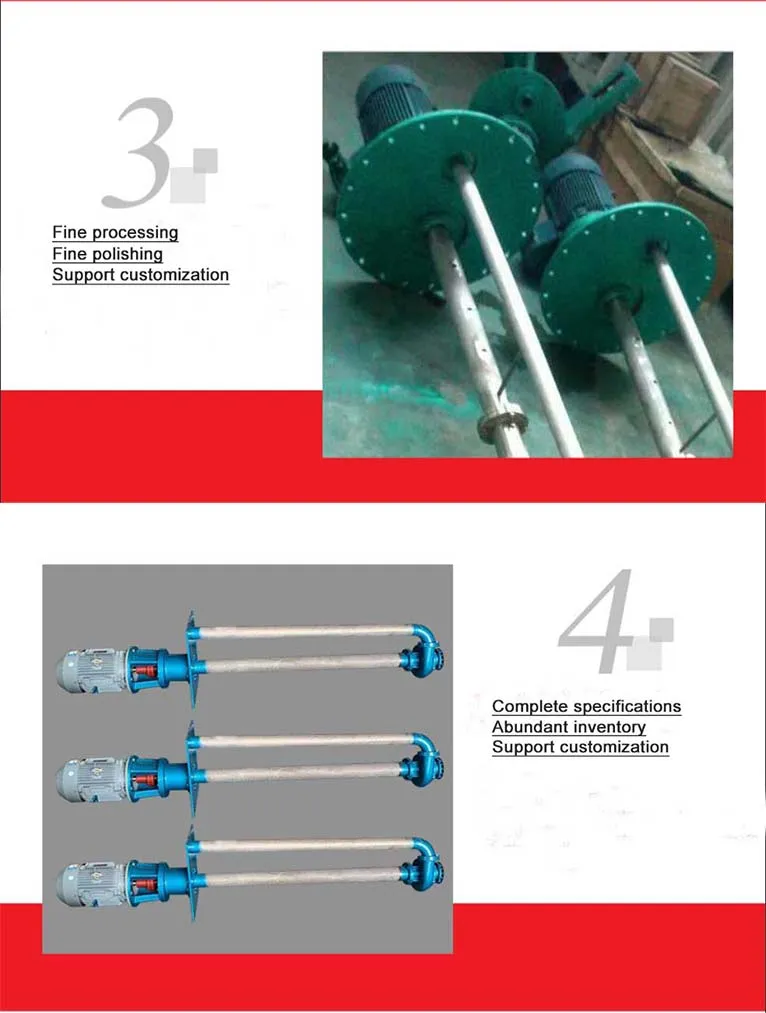 3

Fine processing
Fine polishing
Support customization

4

Complete specifications
Abundant inventory
Support customization