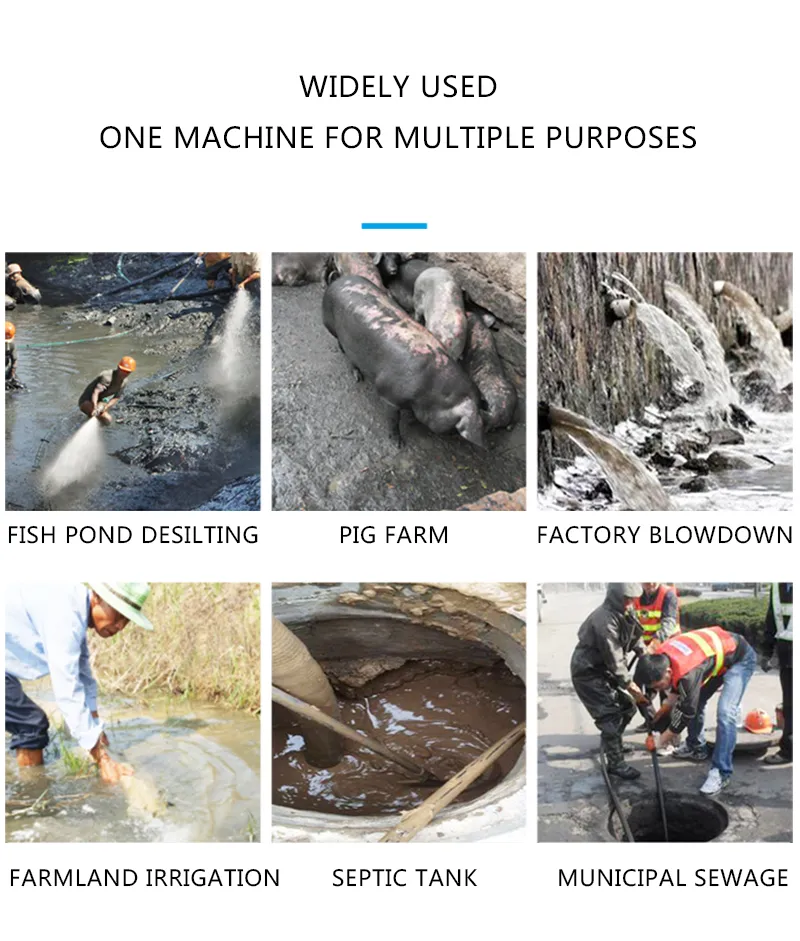 WIDELY USED
ONE MACHINE FOR MULTIPLE PURPOSES

FISH POND DESILTING

PIG FARM

FACTORY BLOWDOWN

FARMLAND IRRIGATION

SEPTIC TANK

MUNICIPAL SEWAGE