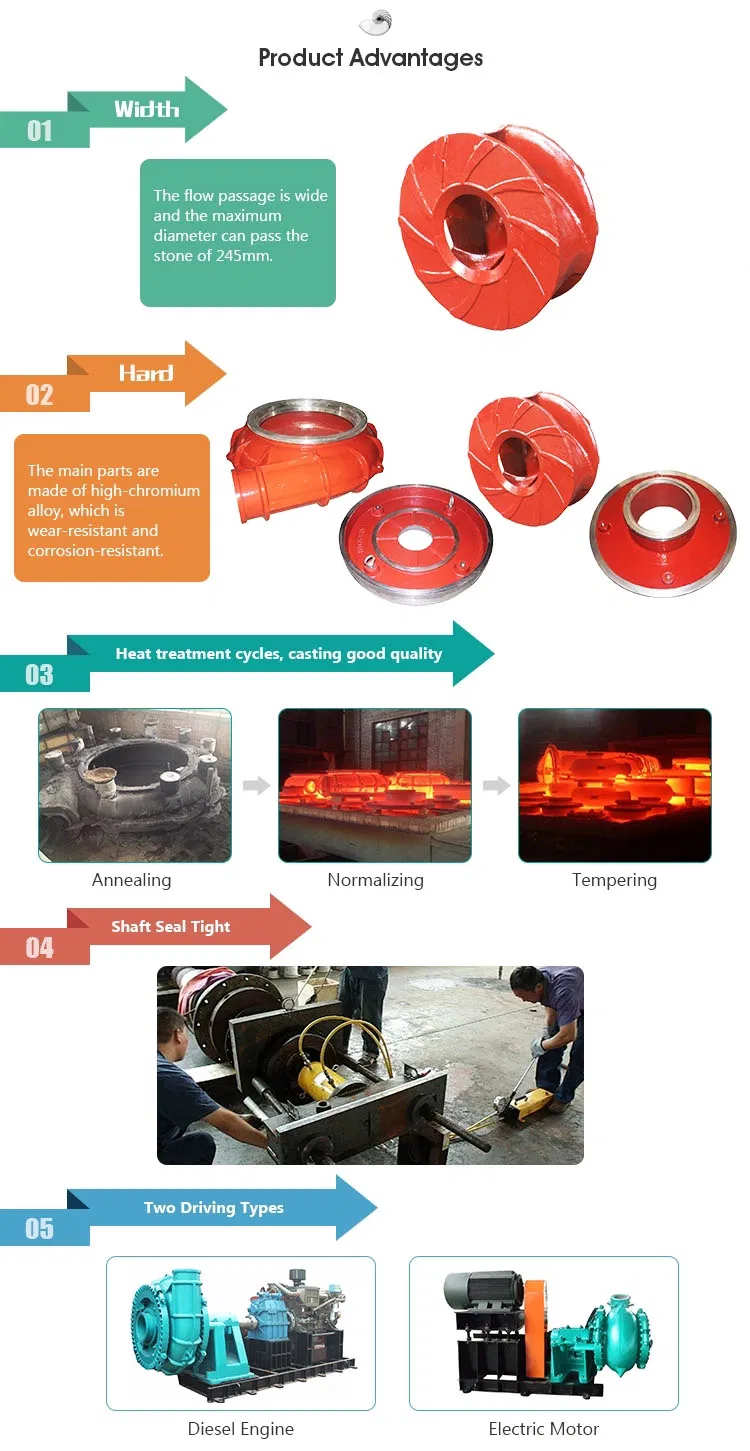 Product Advantages

01 Width

The flow passage is wide and the maximum diameter can pass the stone of 245mm.

02 Hard

The main parts are made of high-chromium alloy, which is wear-resistant and corrosion-resistant.

03 Heat treatment cycles, casting good quality

Annealing

Normalizing

Tempering

04 Shaft Seal Tight

05 Two Driving Types

Diesel Engine

Electric Motor