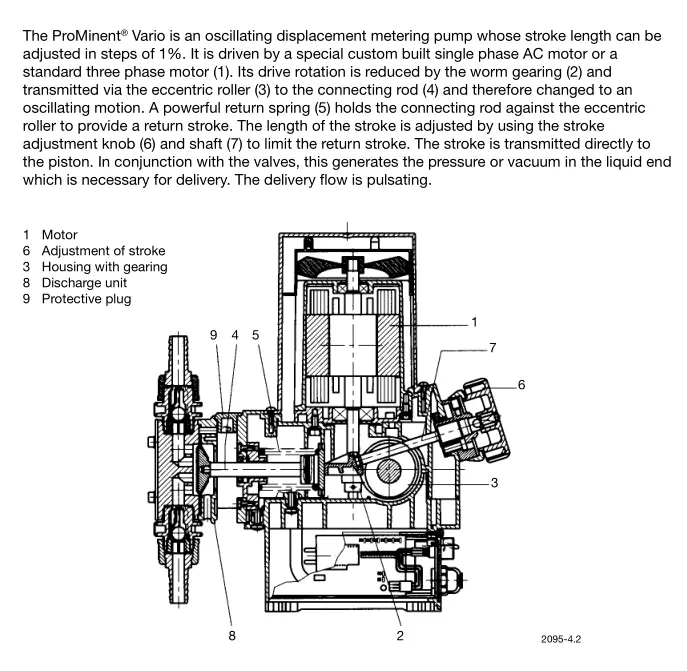 The ProMinent® Vario is an oscillating displacement metering pump whose stroke length can be adjusted in steps of 1%. It is driven by a special custom built single phase AC motor or a standard three phase motor (1). Its drive rotation is reduced by the worm gearing (2) and transmitted via the eccentric roller (3) to the connecting rod (4) and therefore changed to an oscillating motion. A powerful return spring (5) holds the connecting rod against the eccentric roller to provide a return stroke. The length of the stroke is adjusted by using the stroke adjustment knob (6) and shaft (7) to limit the return stroke. The stroke is transmitted directly to the piston. In conjunction with the valves, this generates the pressure or vacuum in the liquid end which is necessary for delivery. The delivery flow is pulsating.

1 Motor
6 Adjustment of stroke
3 Housing with gearing
8 Discharge unit
9 Protective plug

9 4 5
1
7
6
3
8
2
2095-4.2