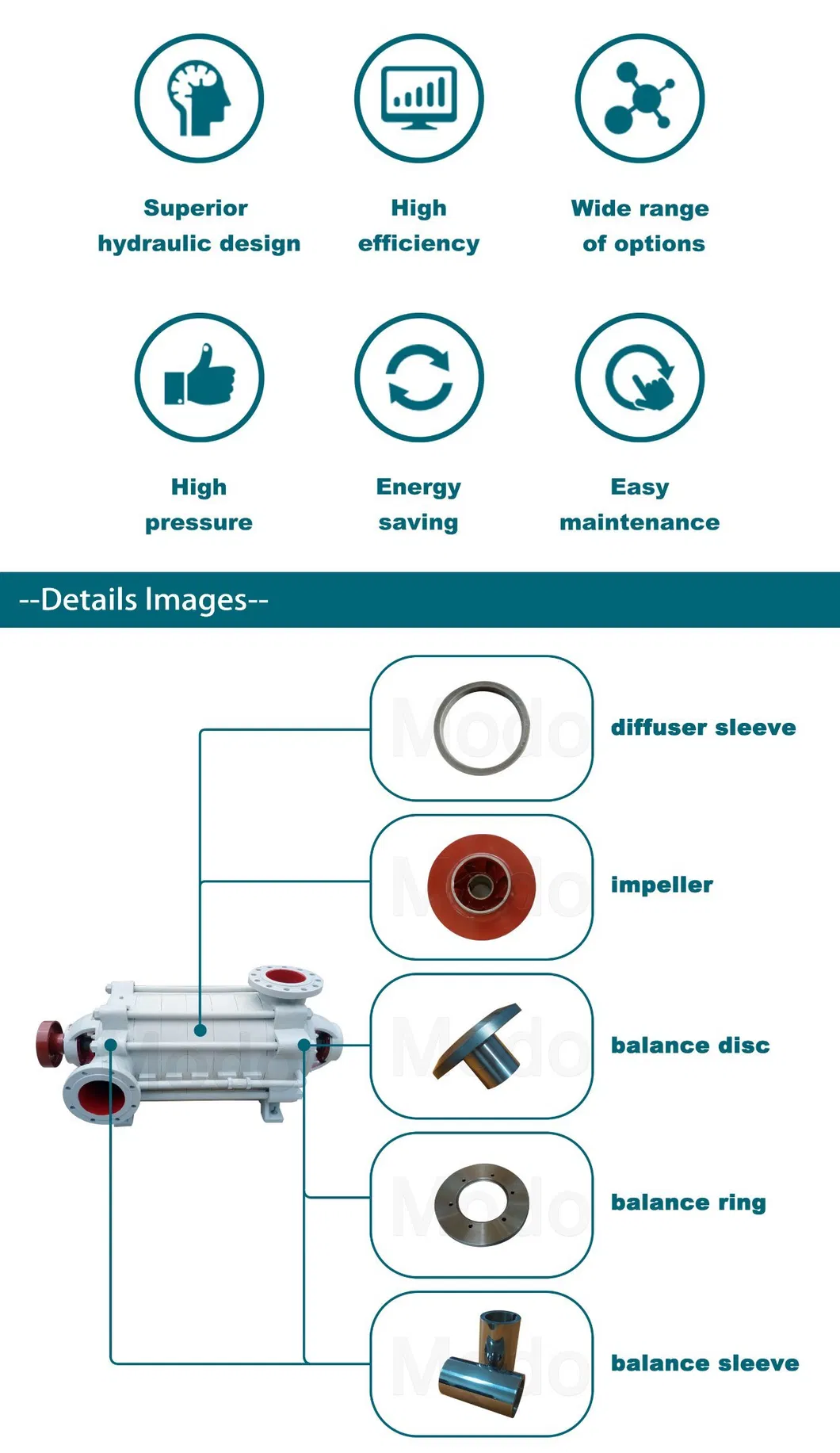 Superior hydraulic design

High efficiency

Wide range of options

High pressure

Energy saving

Easy maintenance

--Details Images--

Modo

diffuser sleeve

Modo

impeller

Modo

balance disc

Modo

balance ring

Modo

balance sleeve