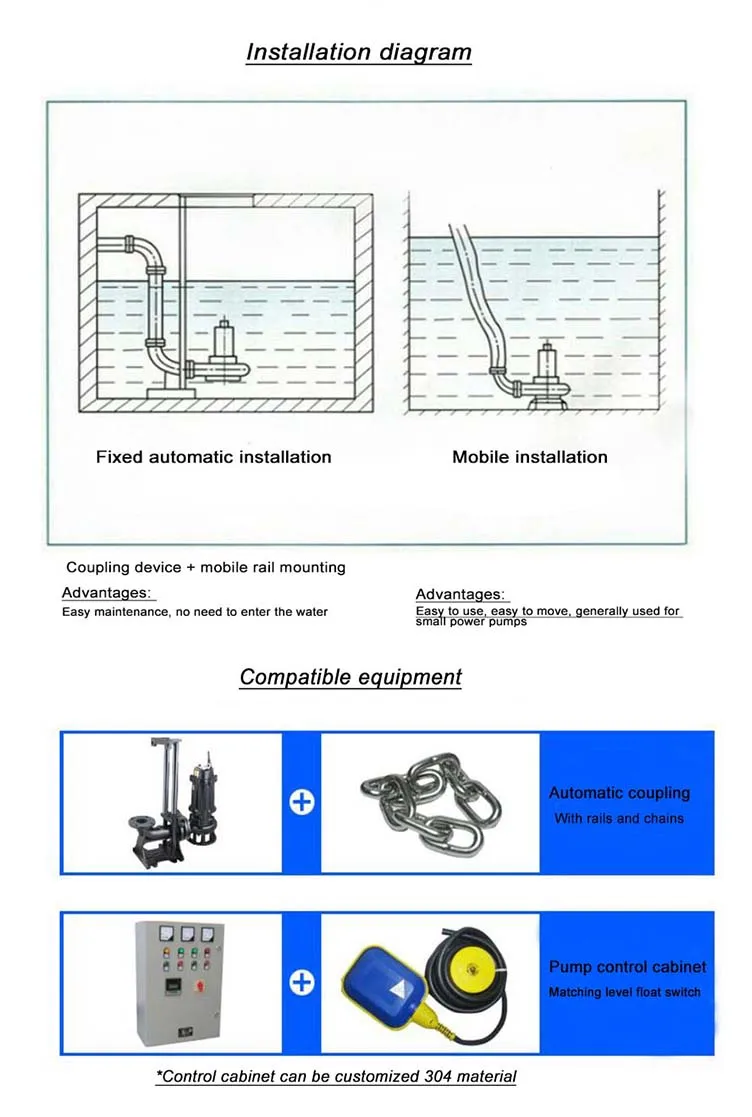 Installation diagram

Fixed automatic installation

Mobile installation

Coupling device + mobile rail mounting

Advantages:
Easy maintenance, no need to enter the water

Advantages:
Easy to use, easy to move, generally used for small power pumps

Compatible equipment

Automatic coupling
With rails and chains

Pump control cabinet
Matching level float switch

*Control cabinet can be customized 304 material